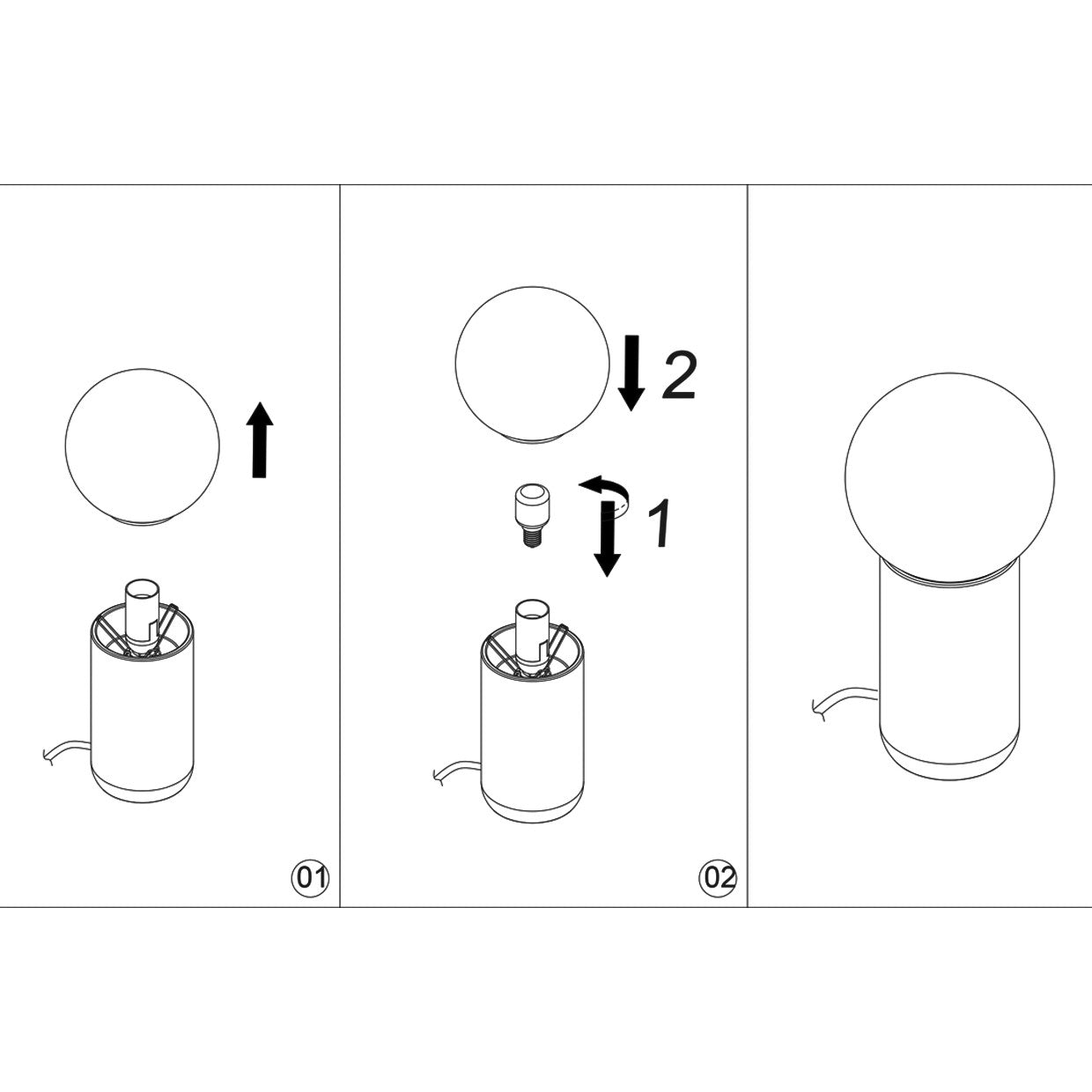 01

2

1

02