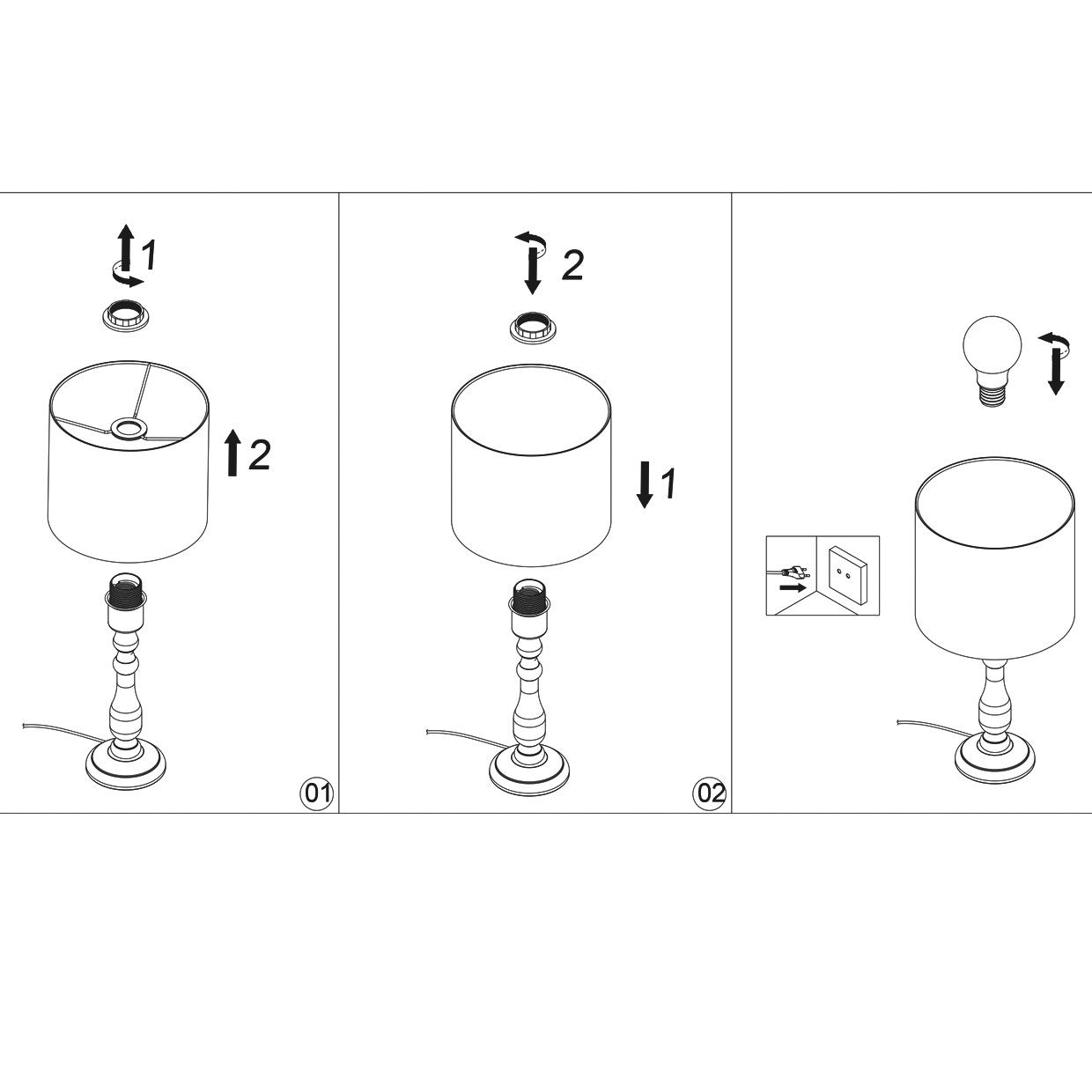 1
2
01
2
1
02