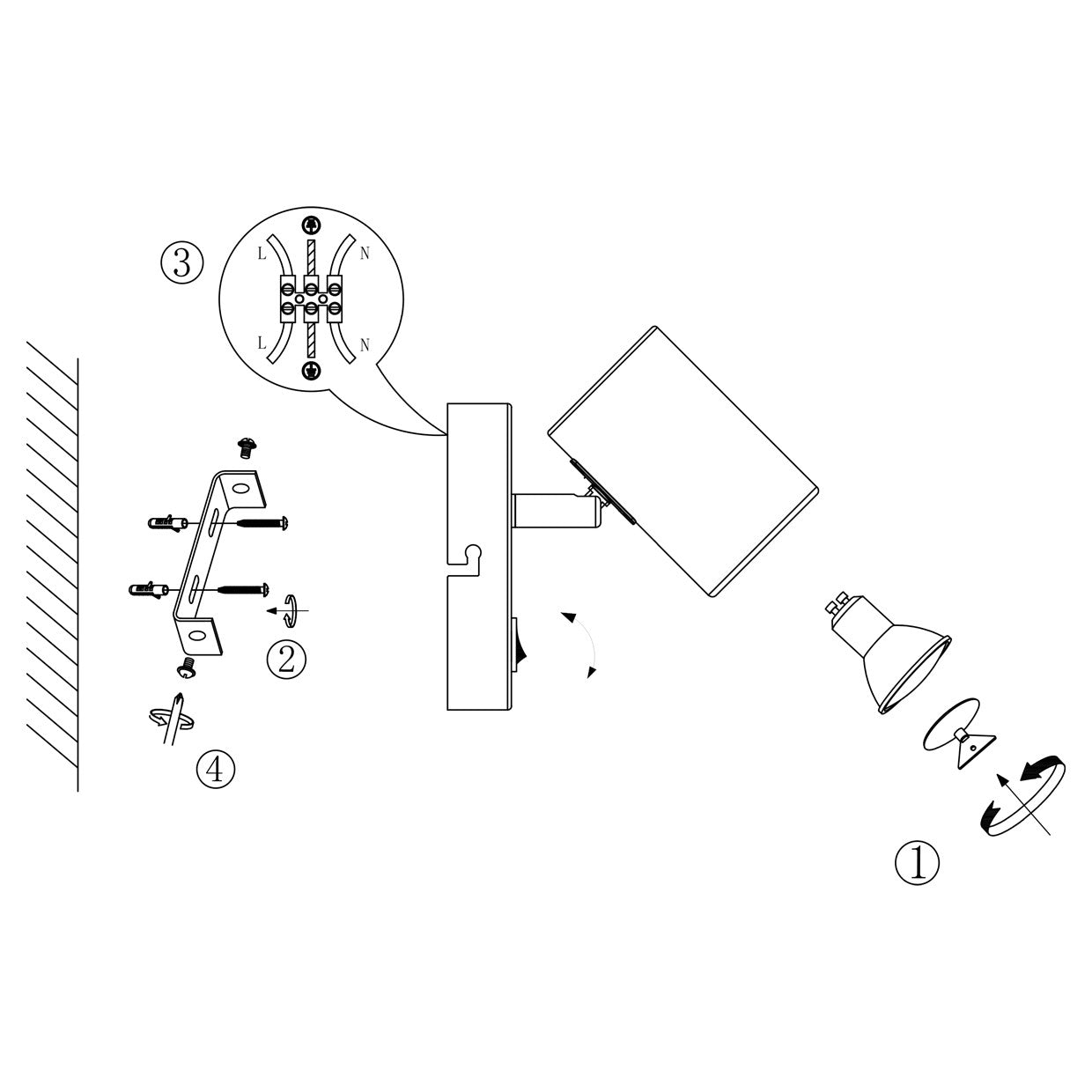 ③
L
N
L
N
②
④
①