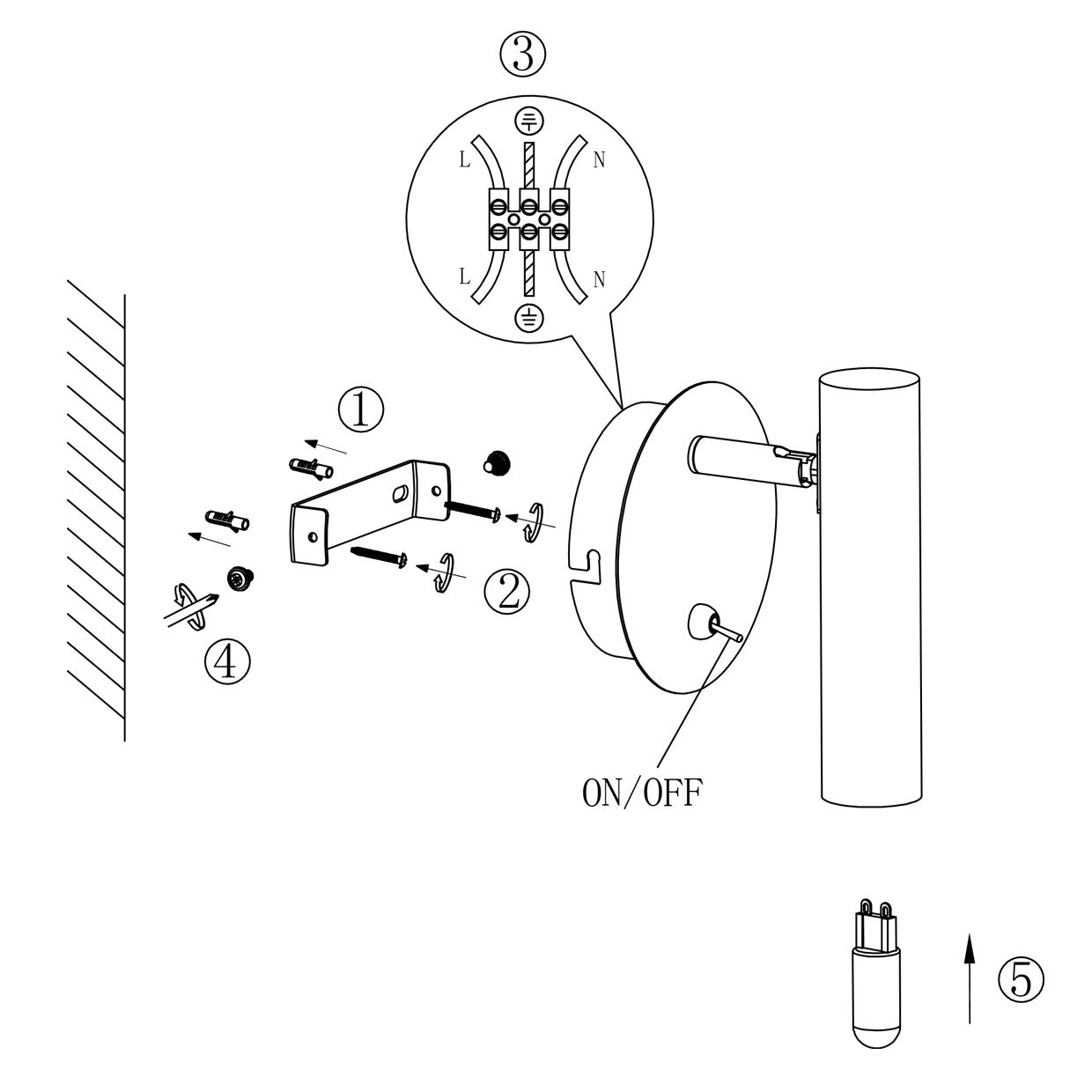 ③

L N

L N

①

②

④

ON/OFF

⑤