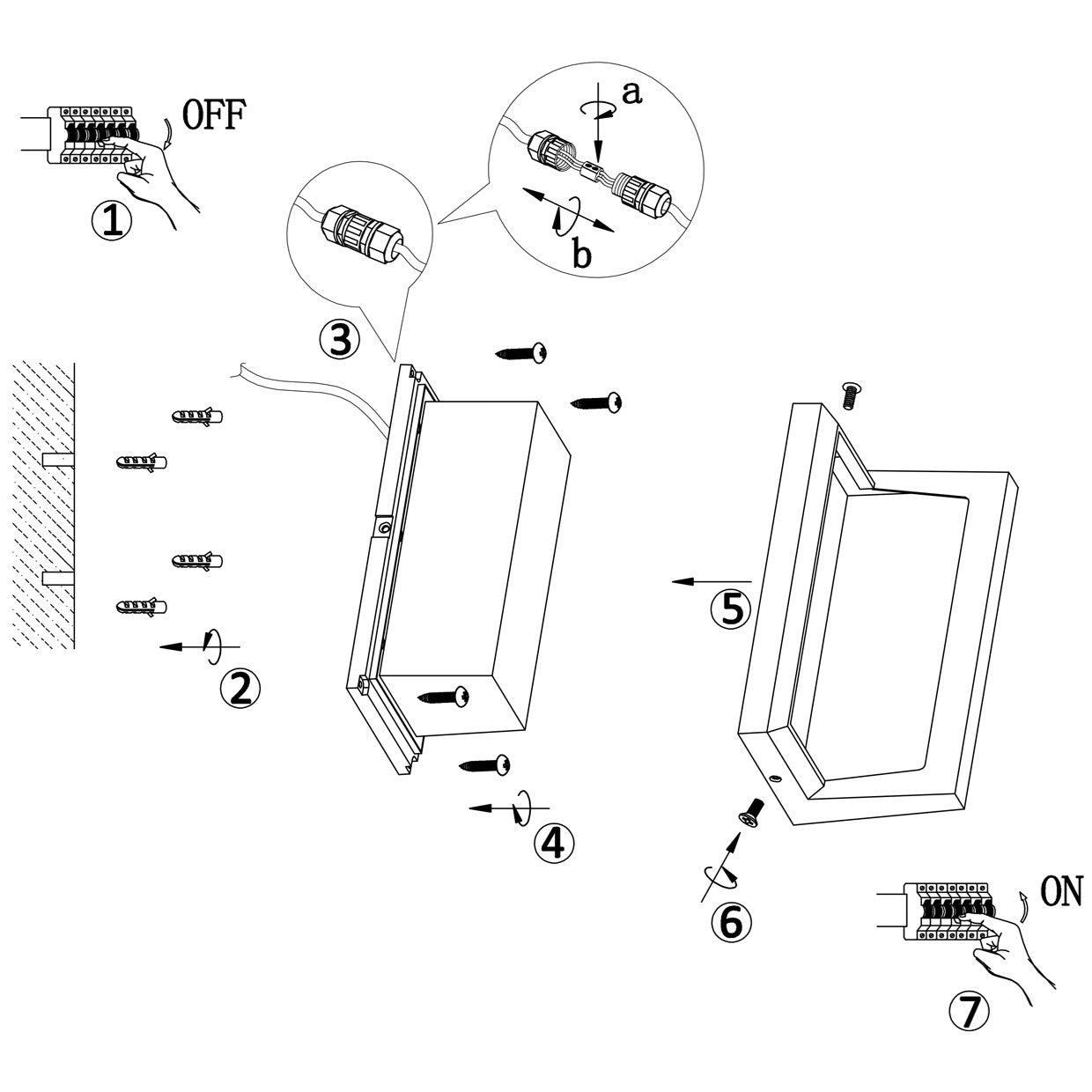 OFF
①
a
b
③
②
④
⑤
⑥
ON
⑦