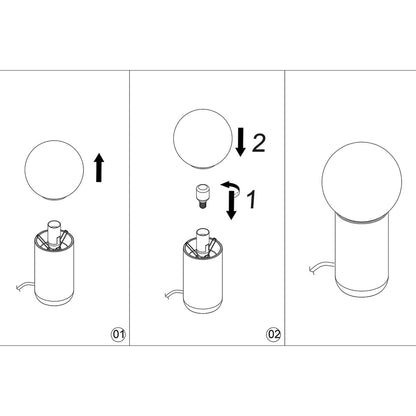 01

2

1

02