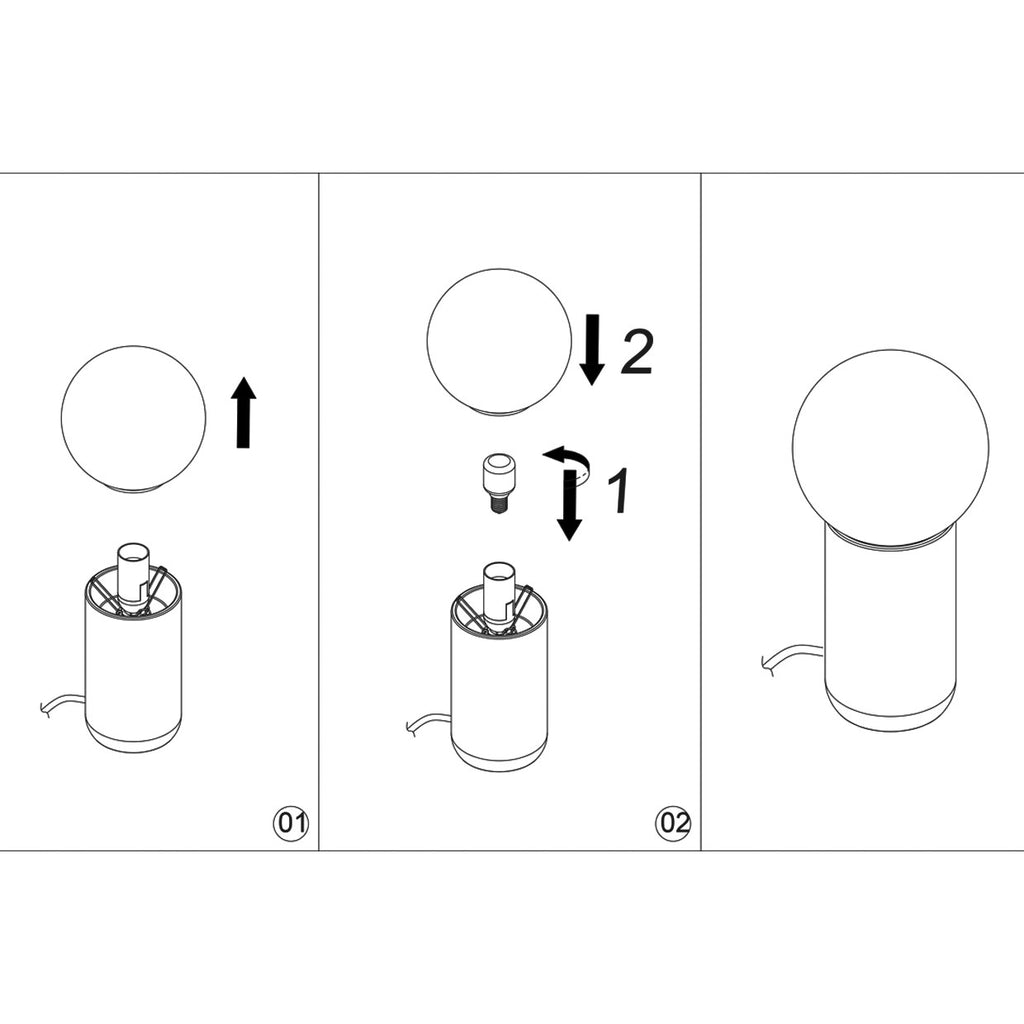 01

2

1

02