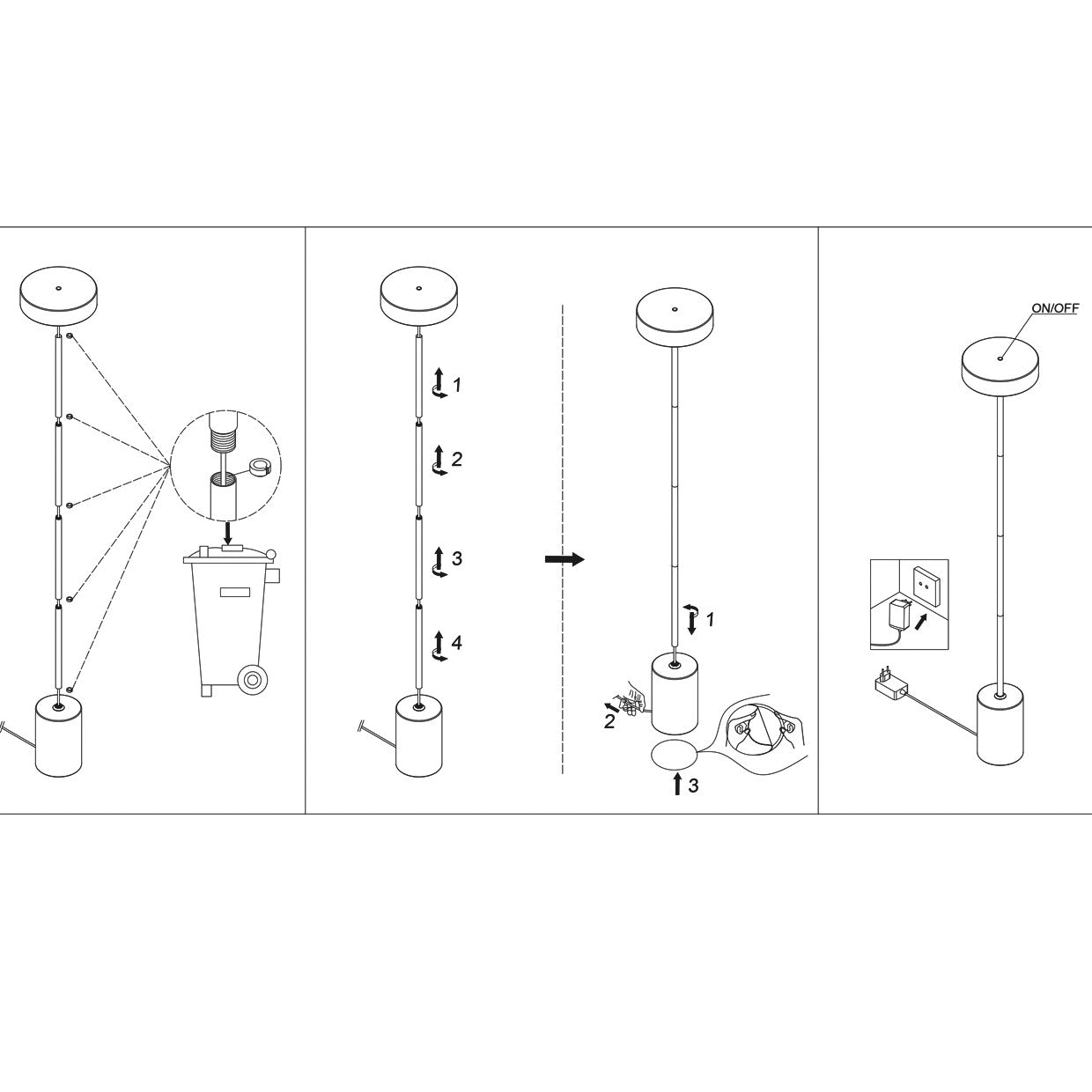 1
2
3
4
1
2
3
ON/OFF