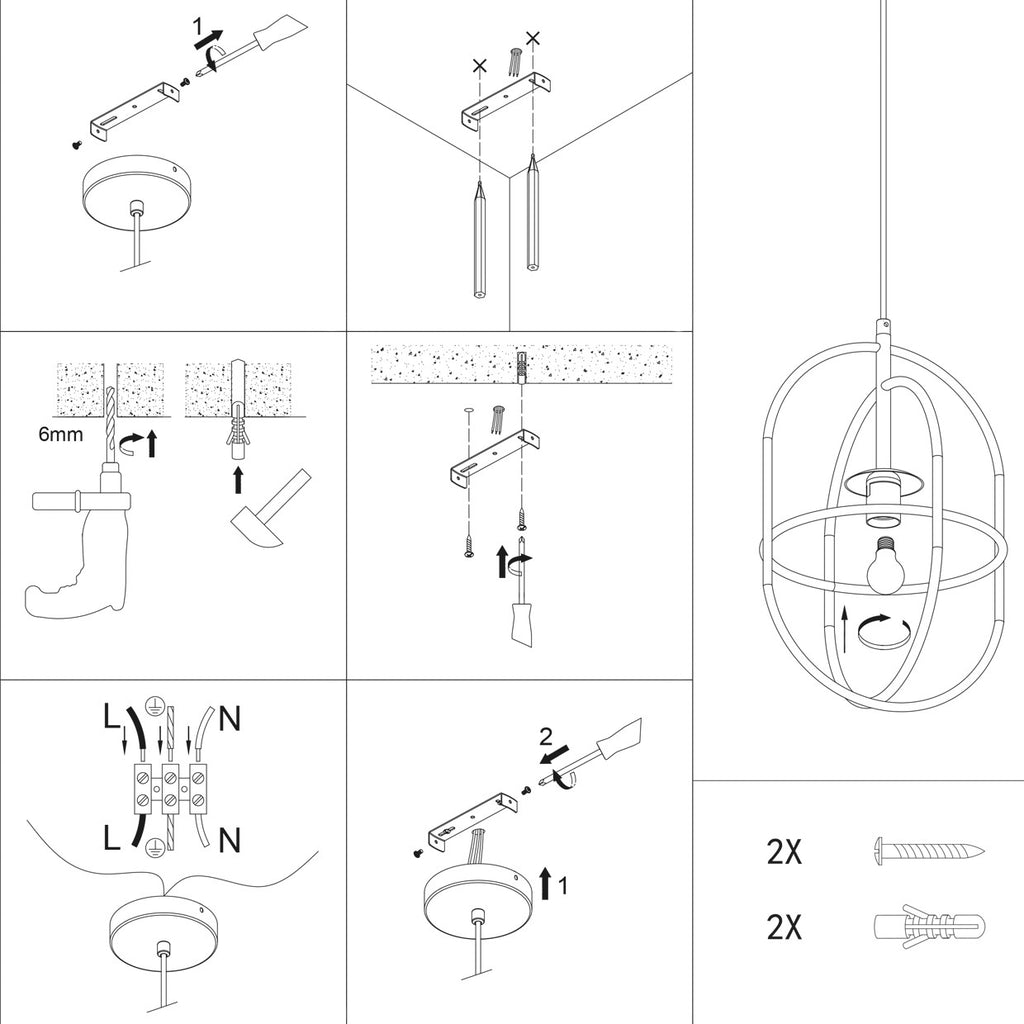 1

6mm

L
N
L
N

2
1

2X
2X