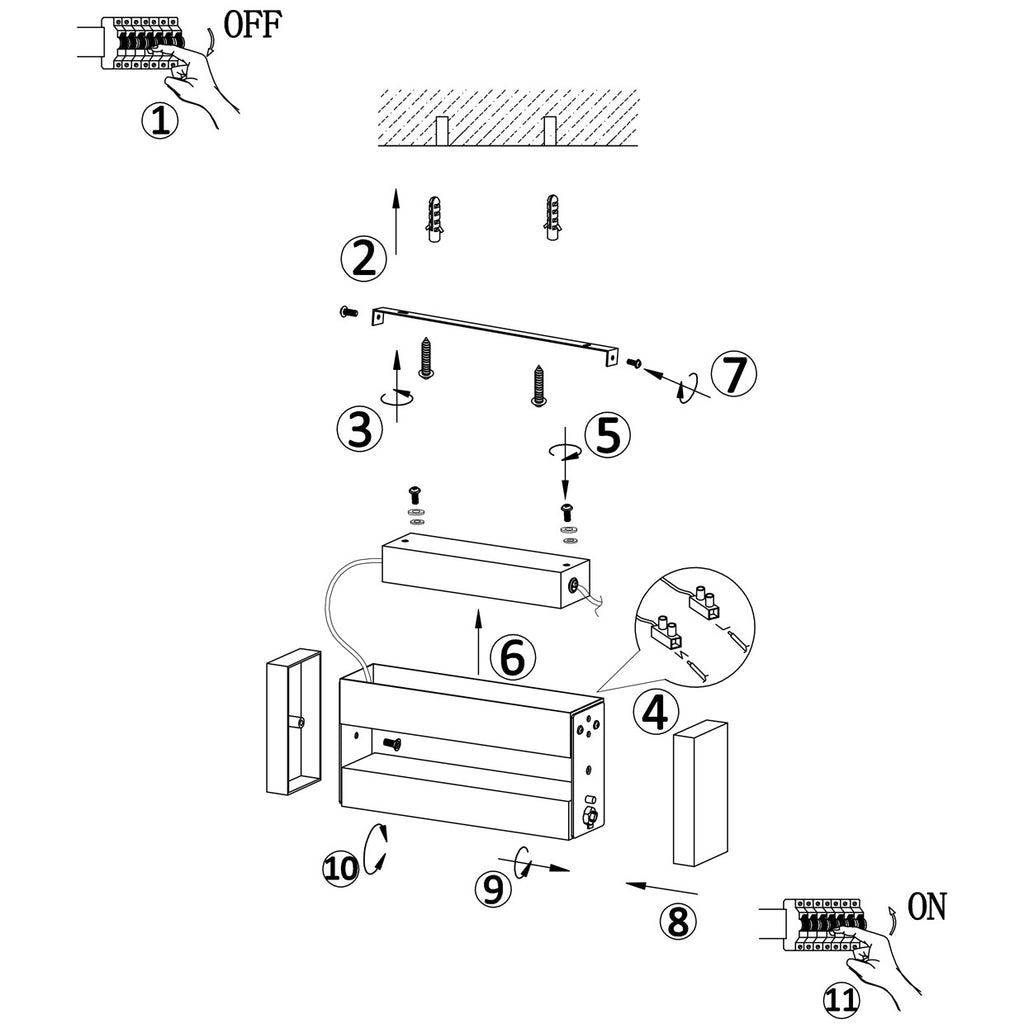 OFF

1

2

7

3

5

6

4

10

9

8

ON

11