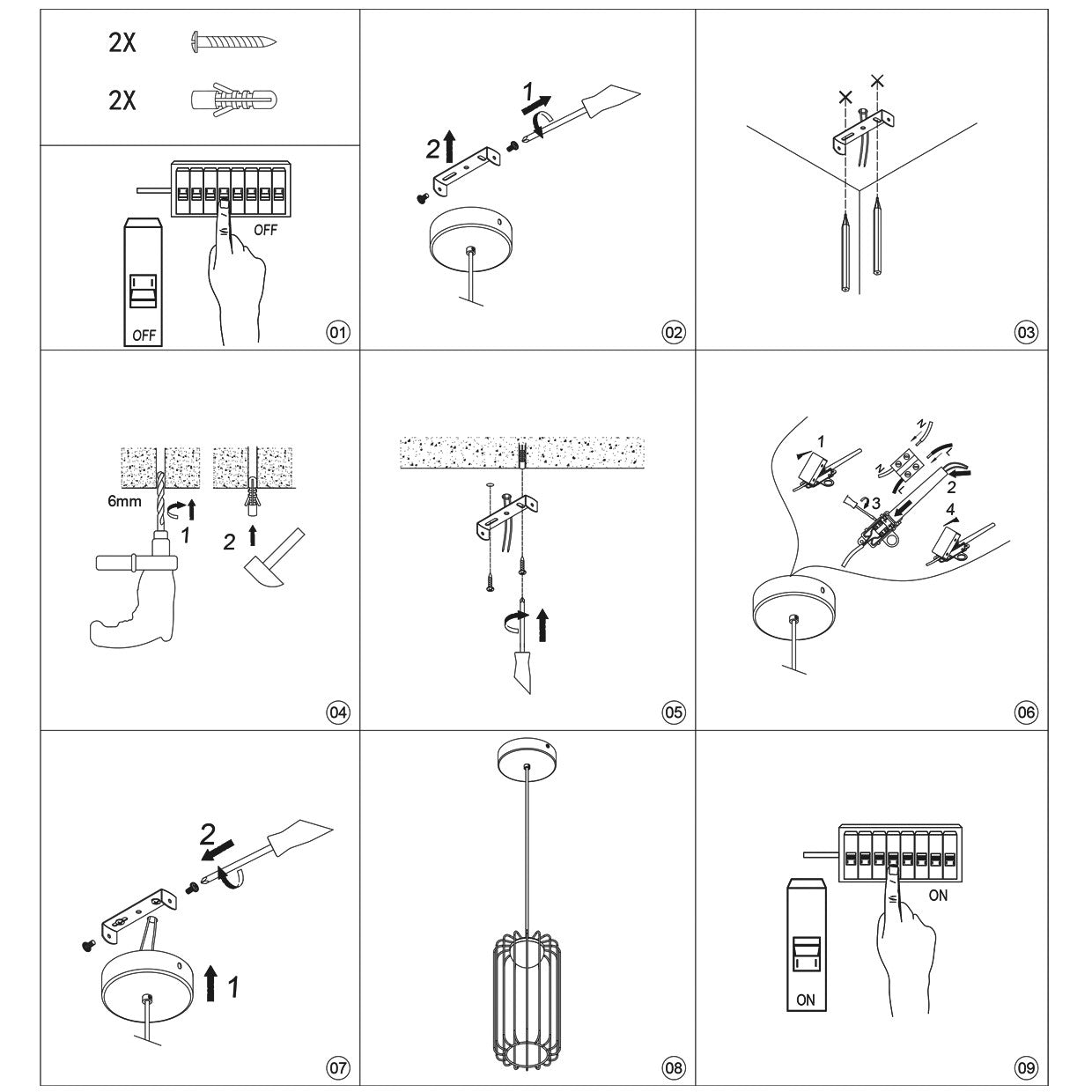 2X

2X

OFF

OFF

01

1

2

02

03

6mm

1

2

04

05

1

N

N

L

L

2

3

4

06

2

1

07

08

ON

ON

09