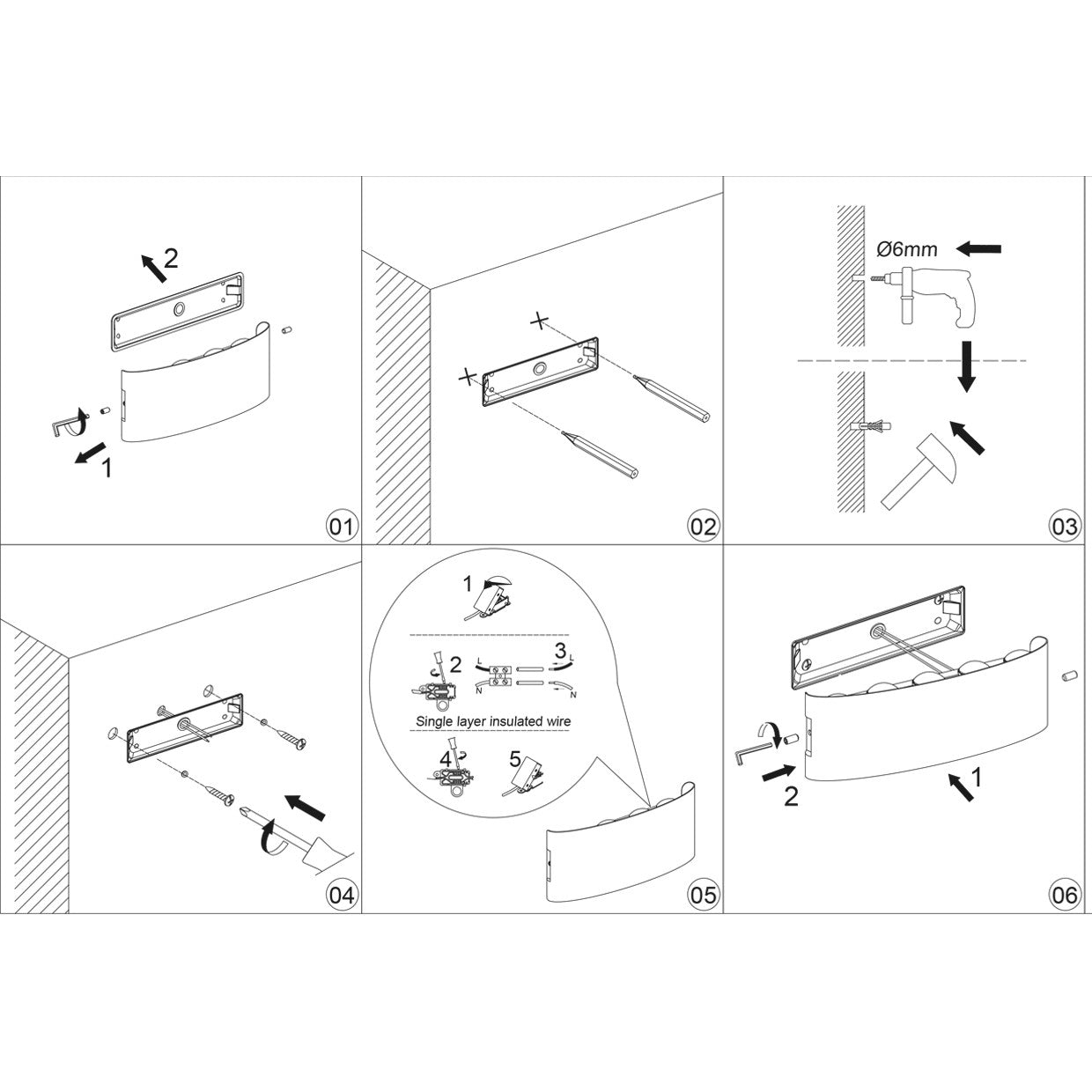 2

1

01

02

Ø6mm

03

04

1

2

L

3

L

N

N

Single layer insulated wire

4

5

05

1

2

06