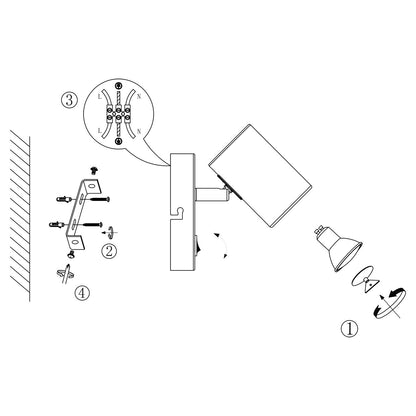 ③
L N
L N
②
④
①