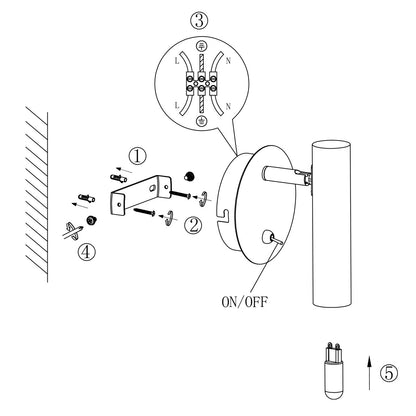 ③
L
N
L
N
①
②
④
ON/OFF
⑤