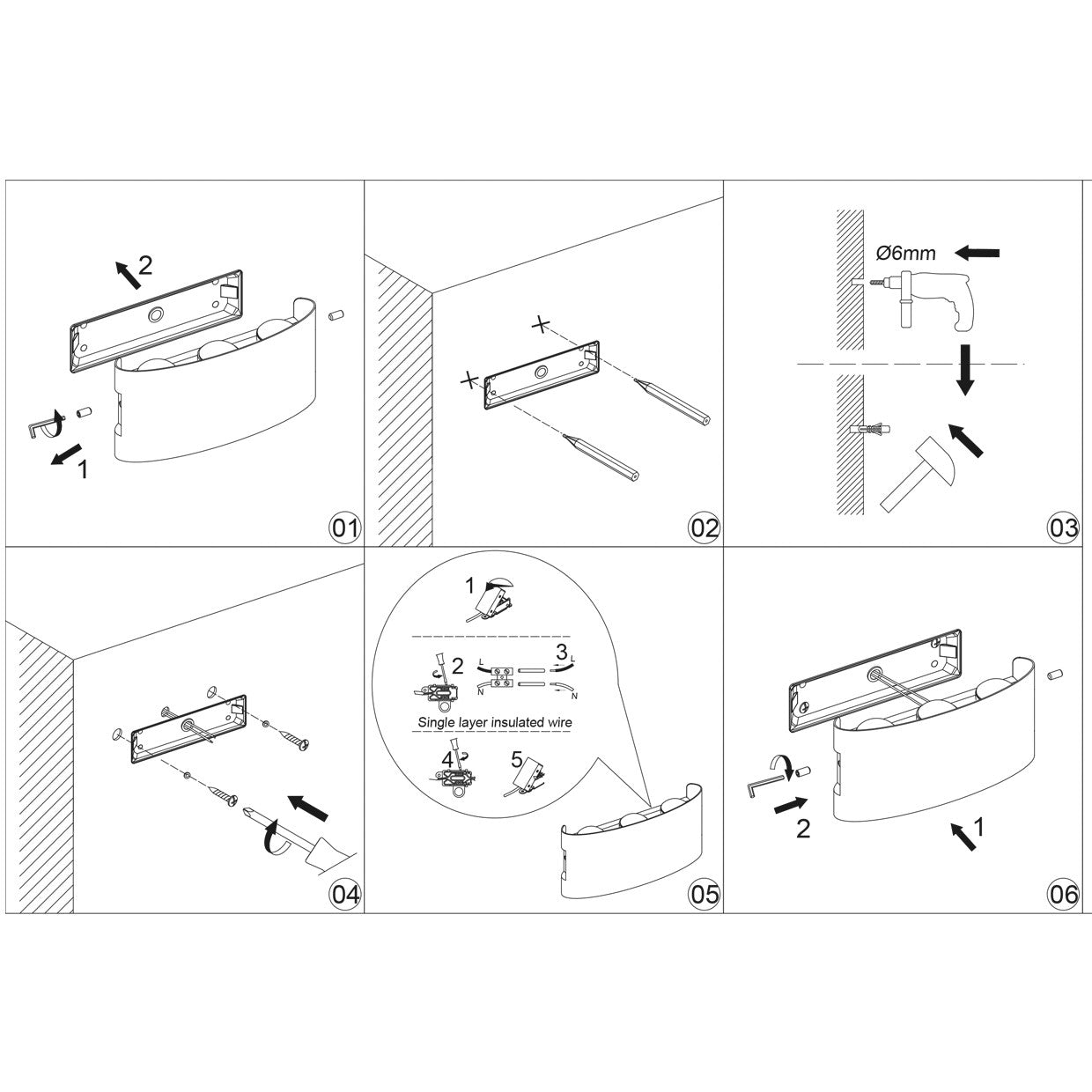 2

1

01

02

Ø6mm

03

04

1

2

L

3

L

N

N

Single layer insulated wire

4

5

05

2

1

06