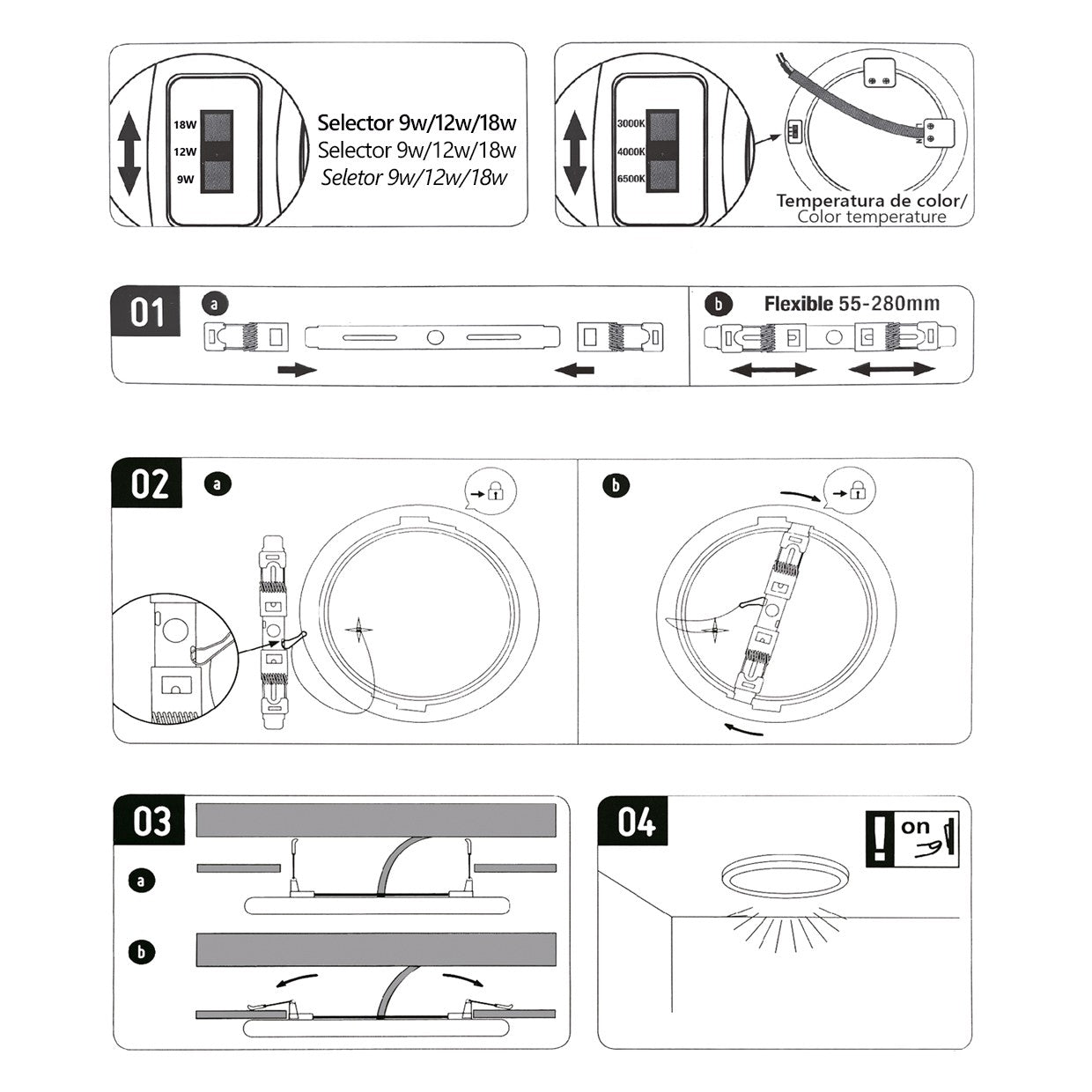 18W
12W
9W

Selector 9w/12w/18w
Selector 9w/12w/18w
Seletor 9w/12w/18w

3000K
4000K
6500K

Temperatura de color/
Color temperature

01

a

b

Flexible 55-280mm

02

a

b

03

a

b

04

on