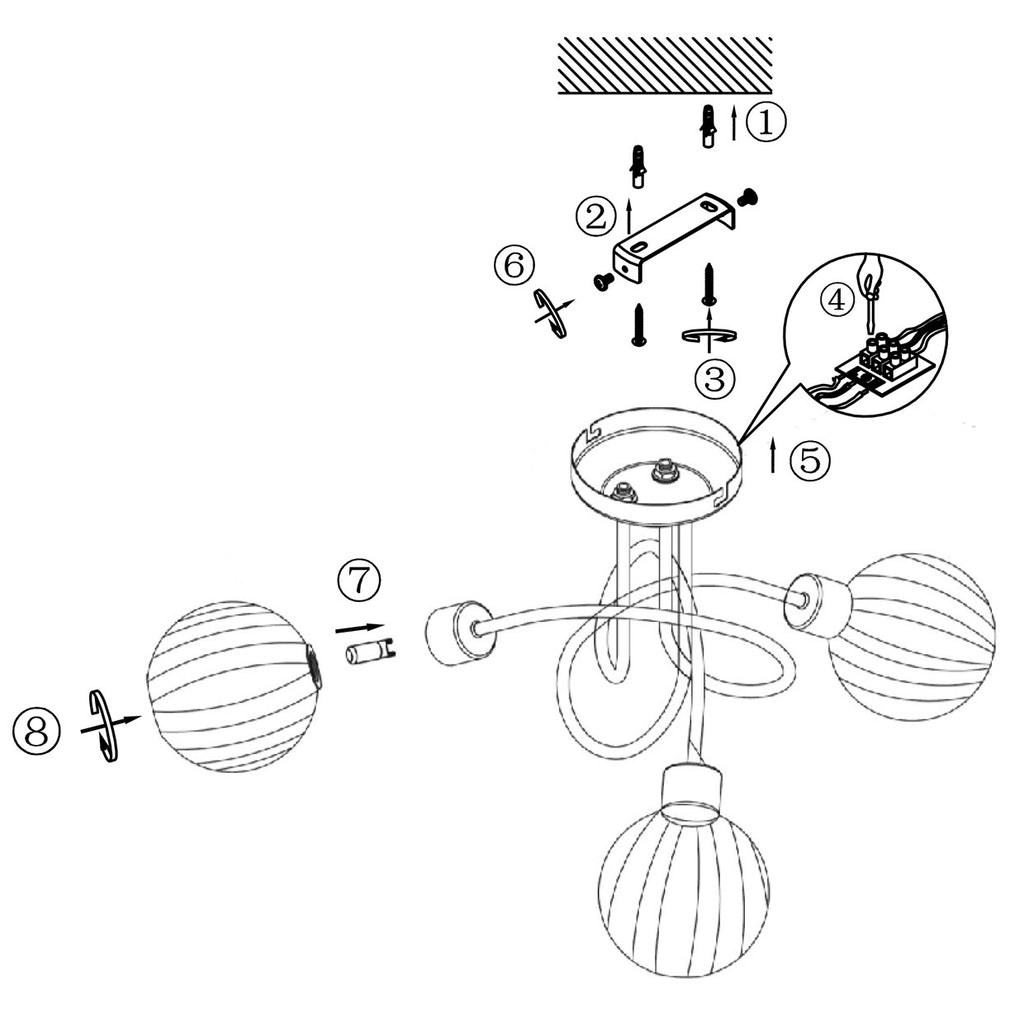 ①
②
⑥
③
④
⑤
⑦
⑧