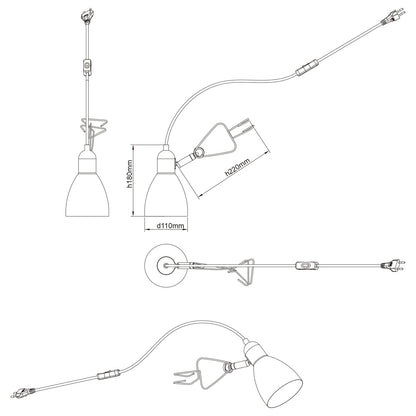 h180mm
h220mm
d110mm